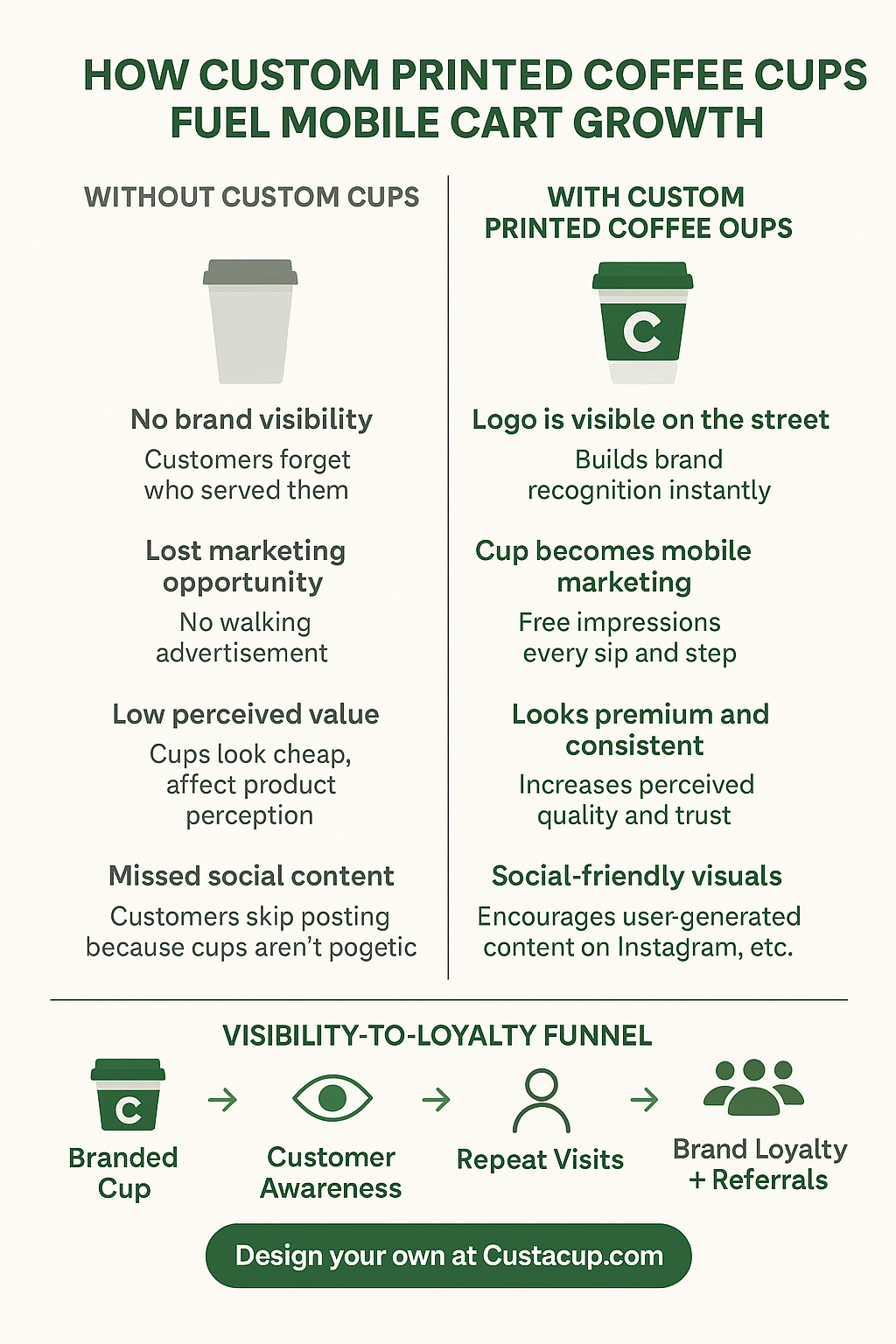 HOW CUSTOM PRINTED COFFEE CUPS FUEL MOBILE CART GROWTH

WITHOUT CUSTOM CUPS

No brand visibility
Customers forget who served them

Lost marketing opportunity
No walking advertisement

Low perceived value
Cups look cheap, affect product perception

Missed social content
Customers skip posting because cups aren't pogetic

WITH CUSTOM PRINTED COFFEE OUPS

C

Logo is visible on the street
Builds brand recognition instantly

Cup becomes mobile marketing
Free impressions every sip and step

Looks premium and consistent
Increases perceived quality and trust

Social-friendly visuals
Encourages user-generated content on Instagram, etc.

VISIBILITY-TO-LOYALTY FUNNEL

C
Branded Cup → Customer Awareness → Repeat Visits → Brand Loyalty + Referrals

Design your own at Custacup.com